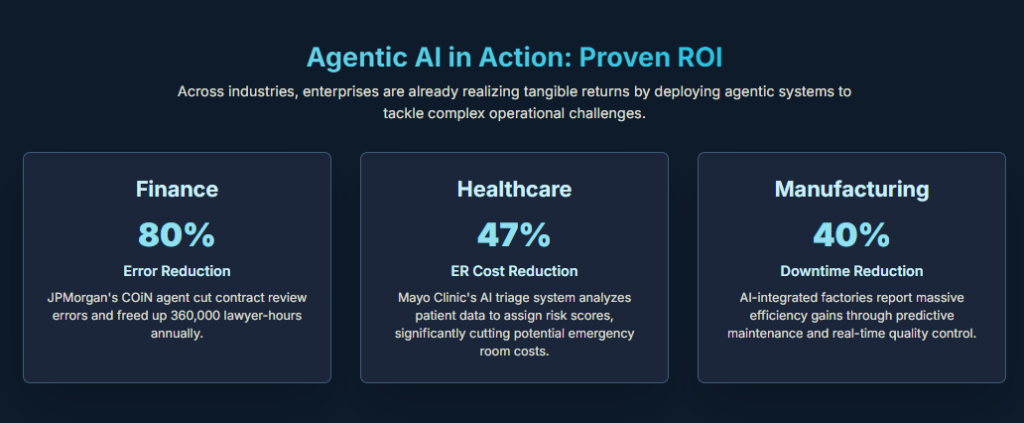 Agentic AI in Action: Proven ROI

Across industries, enterprises are already realizing tangible returns by deploying agentic systems to tackle complex operational challenges.

Finance

80%

Error Reduction

JPMorgan's COiN agent cut contract review errors and freed up 360,000 lawyer-hours annually.

Healthcare

47%

ER Cost Reduction

Mayo Clinic's AI triage system analyzes patient data to assign risk scores, significantly cutting potential emergency room costs.

Manufacturing

40%

Downtime Reduction

AI-integrated factories report massive efficiency gains through predictive maintenance and real-time quality control.