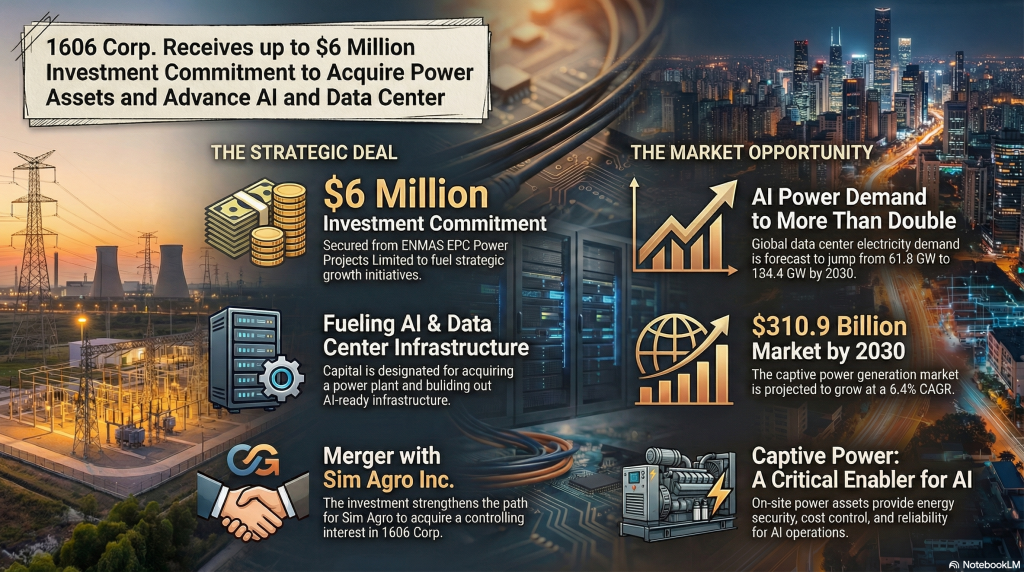 1606 Corp. Receives up to $6 Million Investment Commitment to Acquire Power Assets and Advance AI and Data Center

THE STRATEGIC DEAL

$6 Million
Investment Commitment
Secured from ENMAS EPC Power Projects Limited to fuel strategic growth initiatives.

Fueling AI & Data Center Infrastructure
Capital is designated for acquiring a power plant and buliding out AI-ready infrastructure.

Merger with Sim Agro Inc.
The investment strengthens the path for Sim Agro to acquire a controlling interest in 1606 Corp.

THE MARKET OPPORTUNITY

AI Power Demand to More Than Double
Global data center electricity demand is forecast to jump from 61.8 GW to 134.4 GW by 2030.

$310.9 Billion Market by 2030
The captive power generation market is projected to grow at a 6.4% CAGR.

Captive Power: A Critical Enabler for AI
On-site power assets provide energy security, cost control, and reliability for AI operations.

NotebookLM