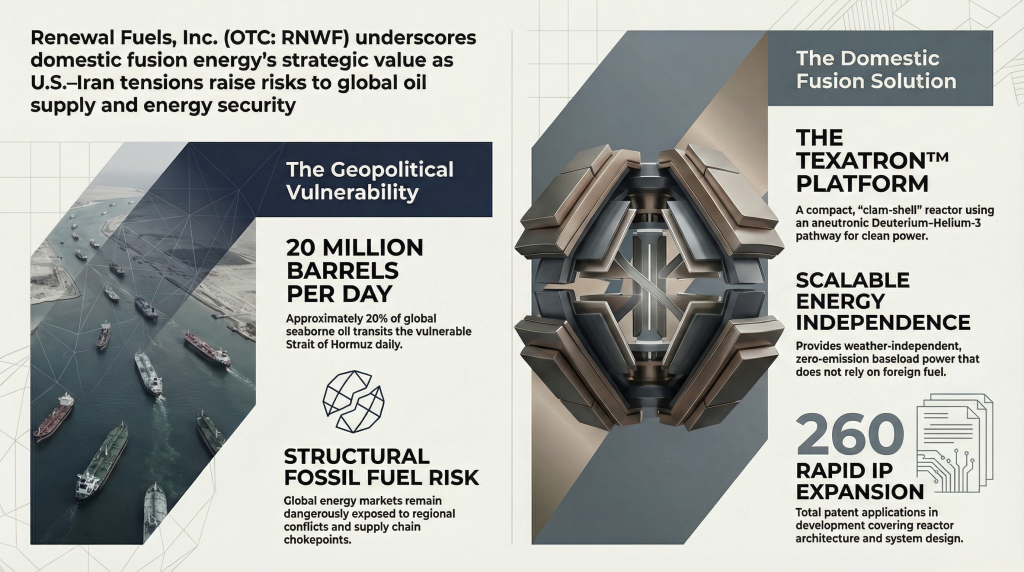 Renewal Fuels, Inc. (OTC: RNWF) underscores domestic fusion energy's strategic value as U.S.–Iran tensions raise risks to global oil supply and energy security

The Geopolitical Vulnerability

20 MILLION BARRELS PER DAY

Approximately 20% of global seaborne oil transits the vulnerable Strait of Hormuz daily.

STRUCTURAL FOSSIL FUEL RISK

Global energy markets remain dangerously exposed to regional conflicts and supply chain chokepoints.

The Domestic Fusion Solution

THE TEXATRON™ PLATFORM

A compact, "clam-shell" reactor using an aneutronic Deuterium–Helium-3 pathway for clean power.

SCALABLE ENERGY INDEPENDENCE

Provides weather-independent, zero-emission baseload power that does not rely on foreign fuel.

260

RAPID IP EXPANSION

Total patent applications in development covering reactor architecture and system design.